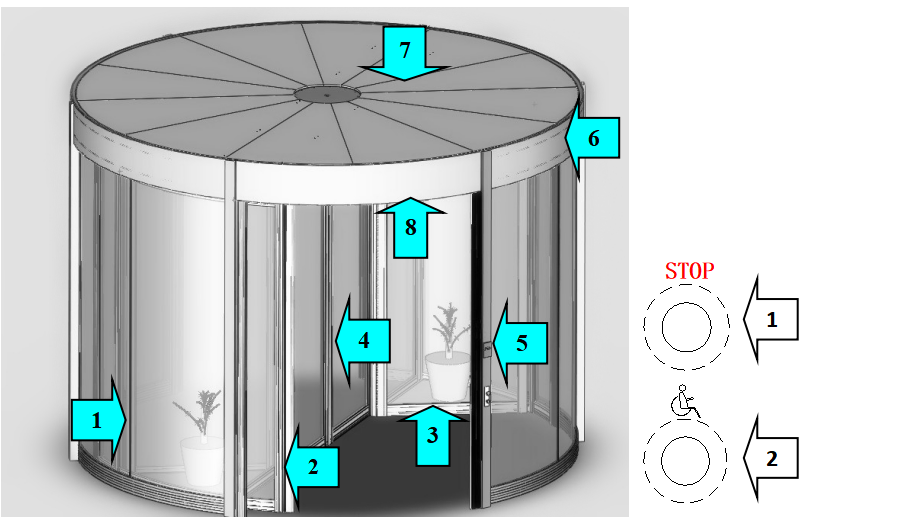 7
6
8
4
5
1
2
3
STOP
1
2